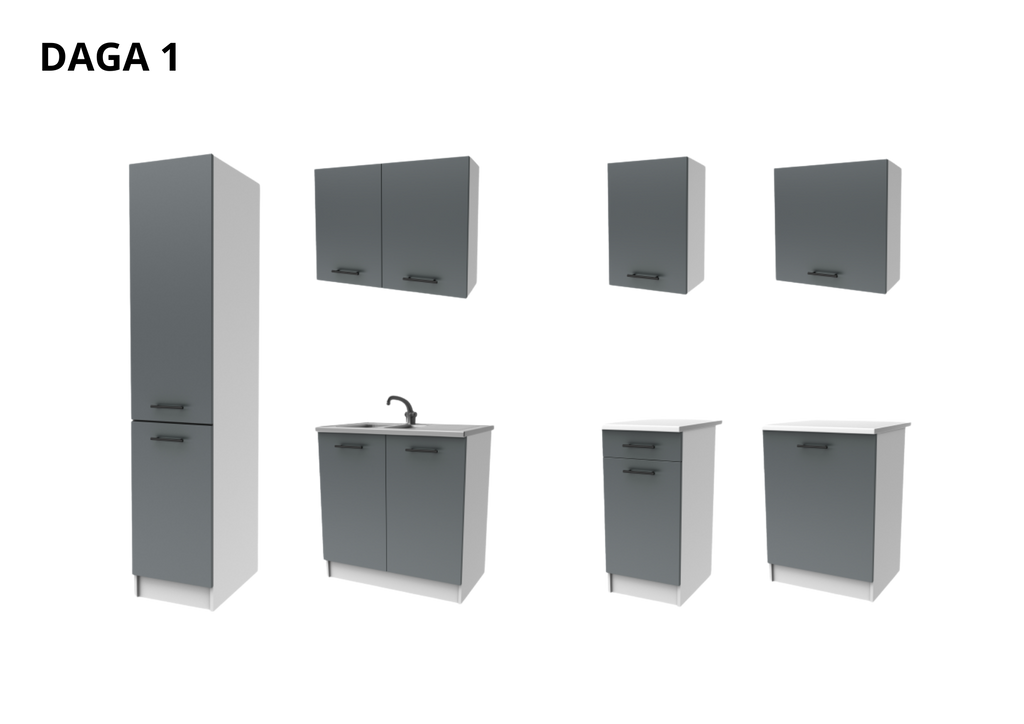 DAGA 1