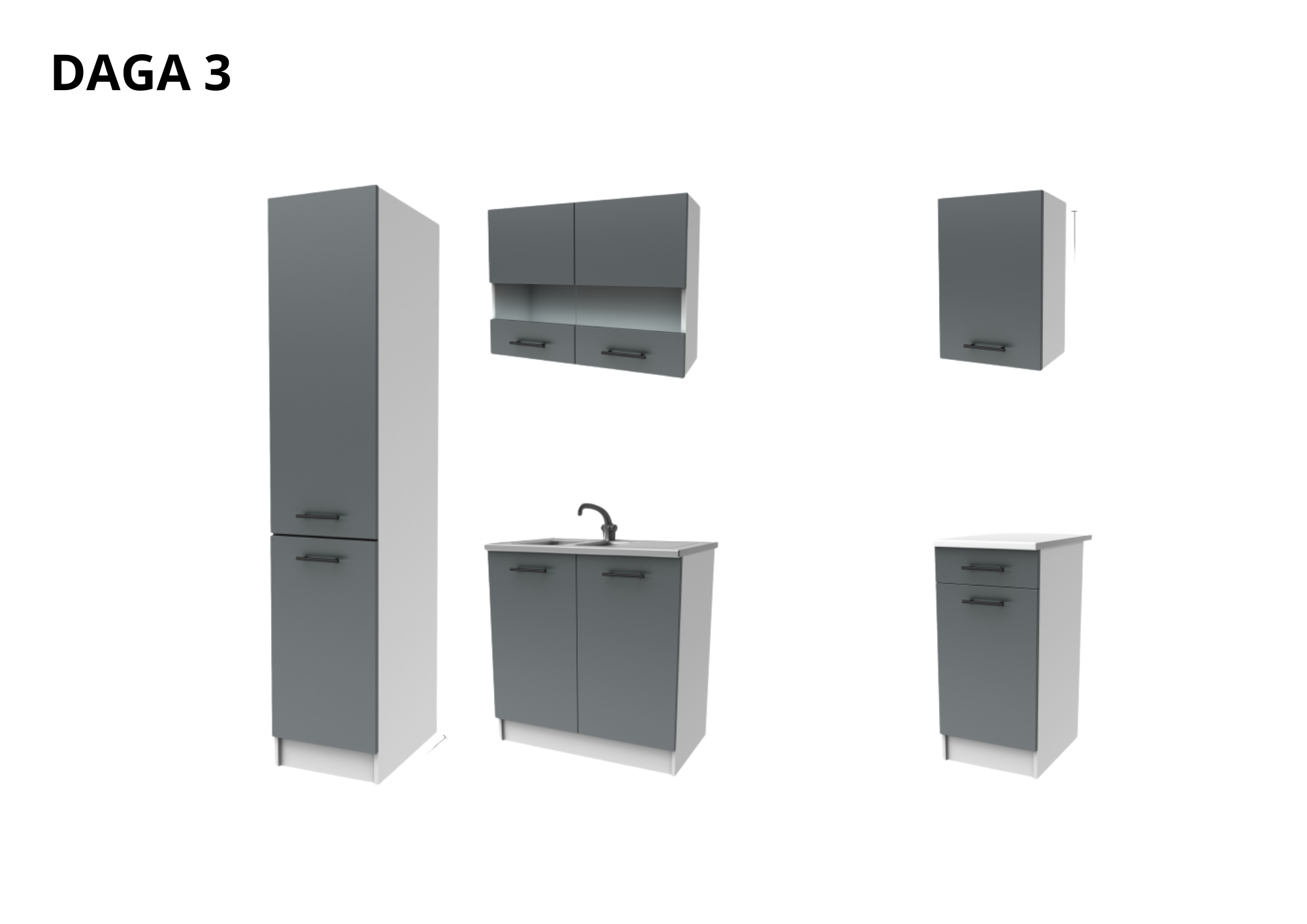 DAGA 3