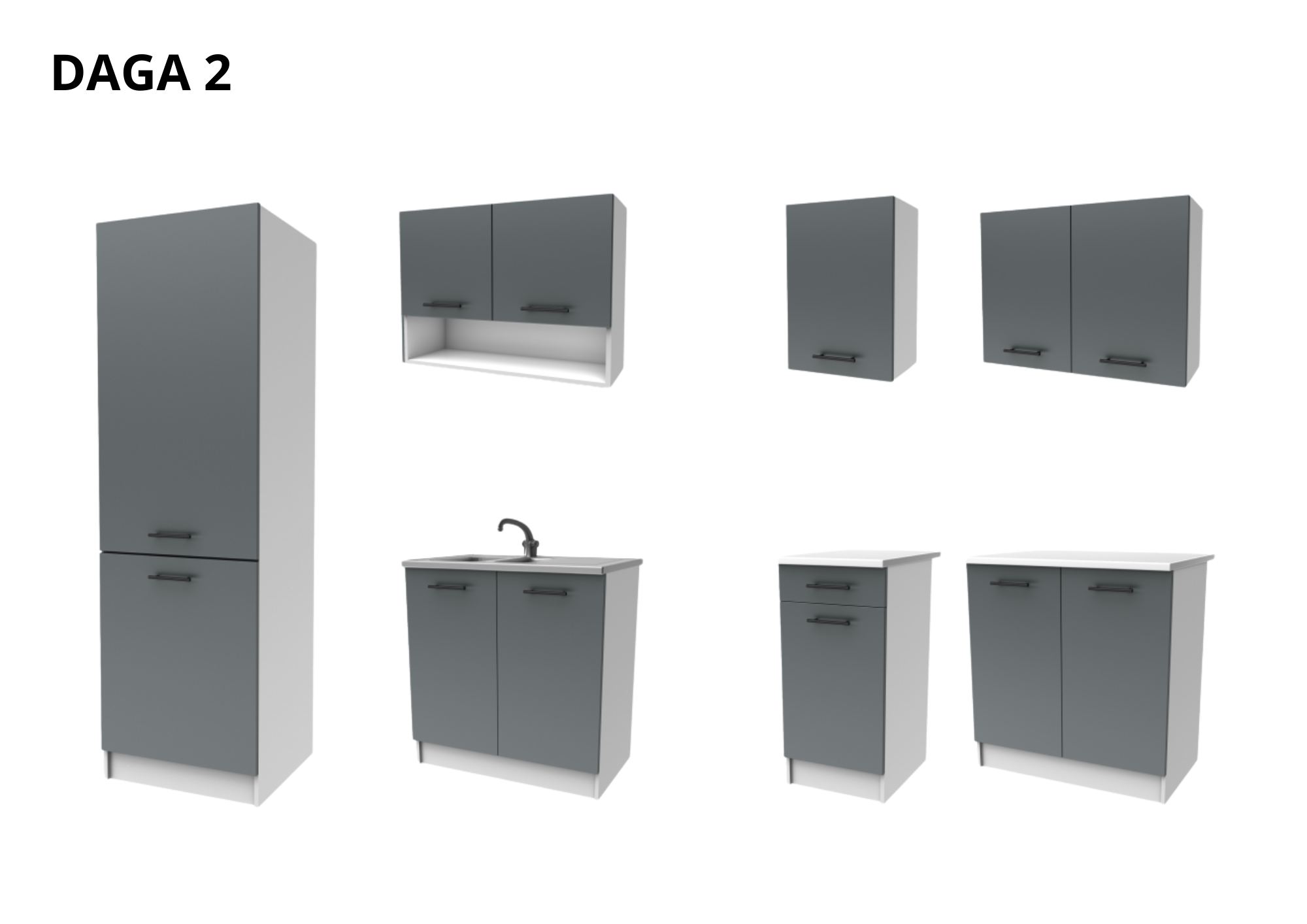 DAGA 2