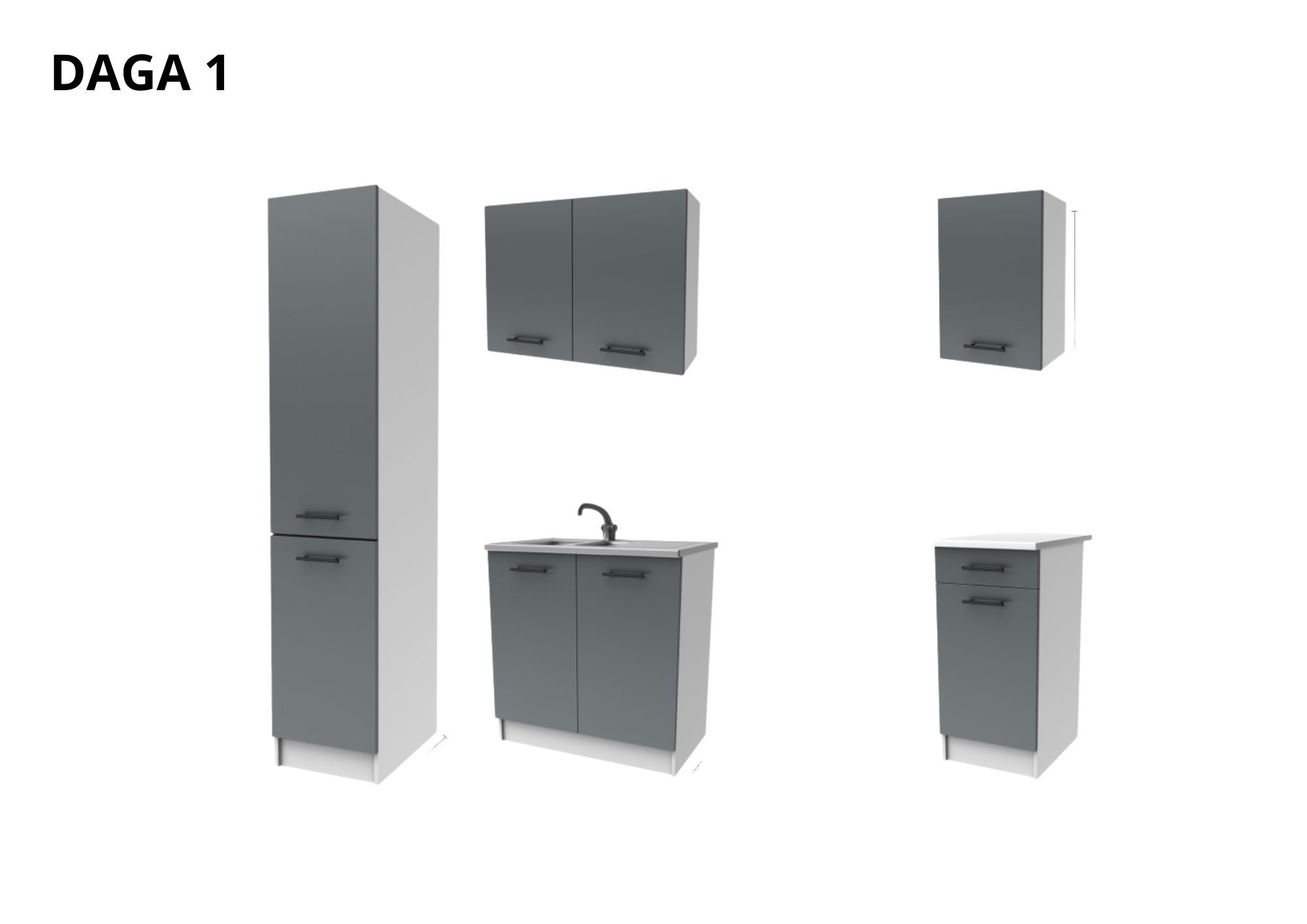 DAGA 1